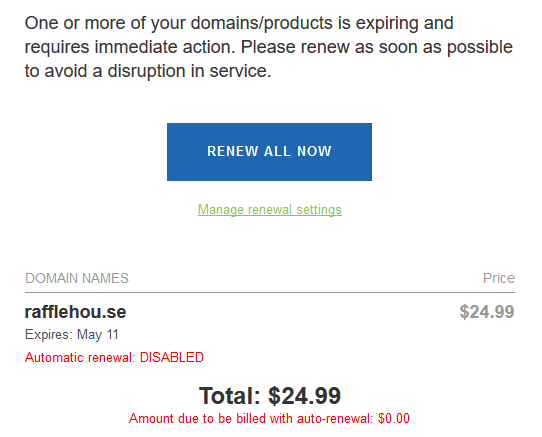 One or more of your domains/products is expiring and requires immediate action. Please renew as soon as possible to avoid a disruption in service.

RENEW ALL NOW

Manage renewal settings

| DOMAIN NAMES | Price |
|---|---|
| rafflehou.se<br>Expires: May 11<br>Automatic renewal: DISABLED | $24.99 |

Total: $24.99

Amount due to be billed with auto-renewal: $0.00